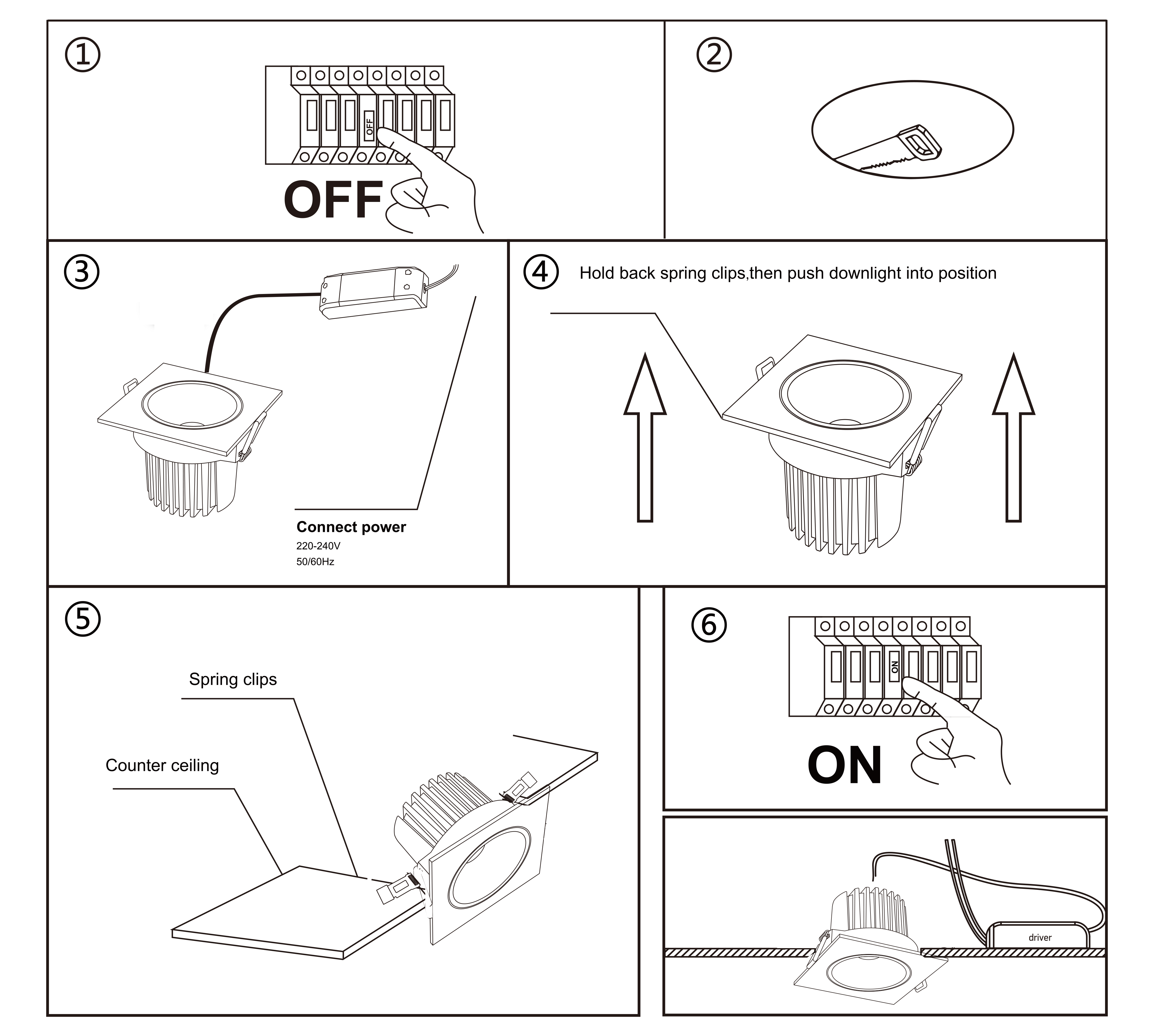 ①

OFF

OFF

②

③

Connect power
220-240V
50/60Hz

④ Hold back spring clips,then push downlight into position

⑤

Spring clips

Counter ceiling

⑥

ON

ON

driver