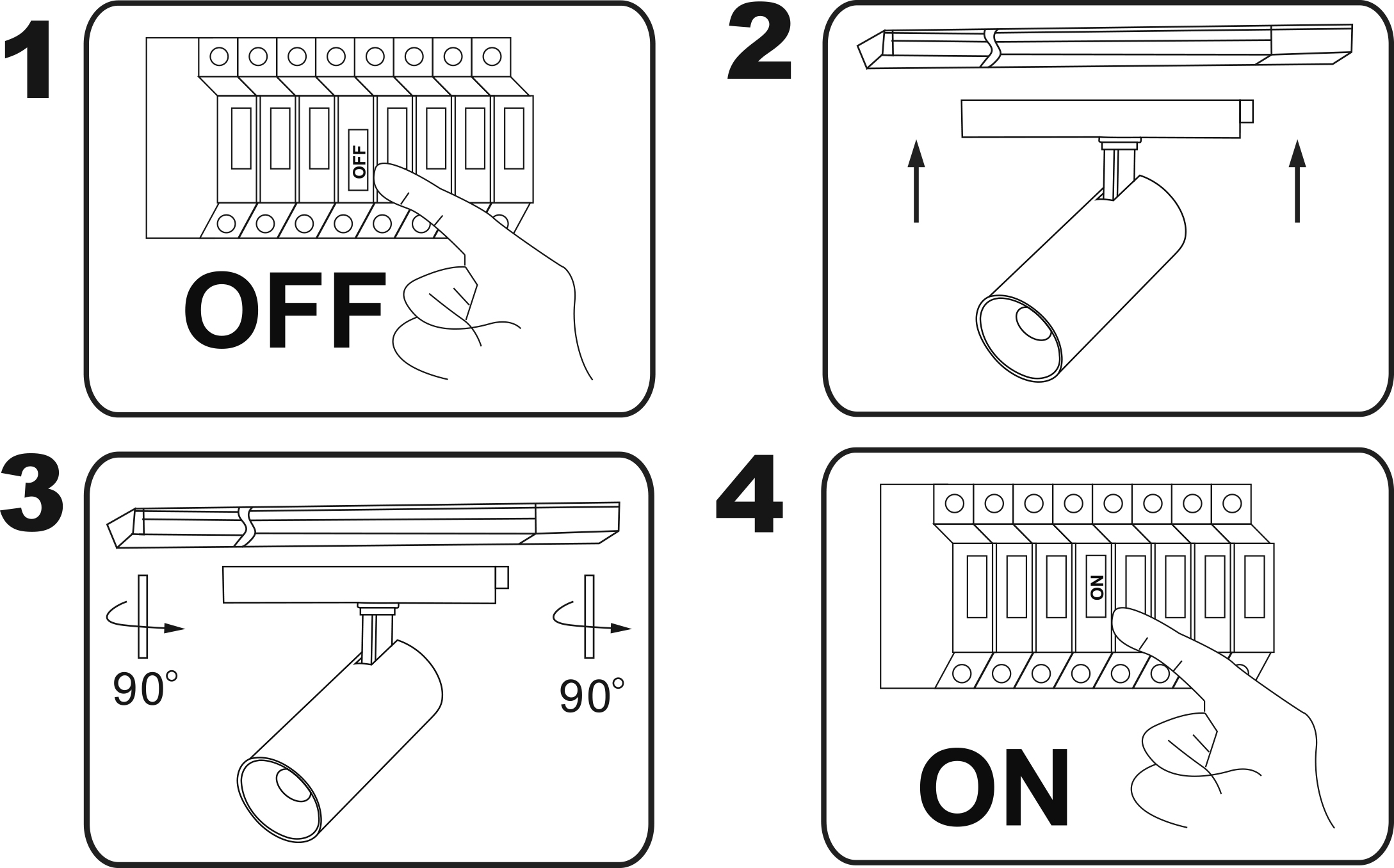 1

OFF

OFF

2

3

90°

90°

4

ON

ON