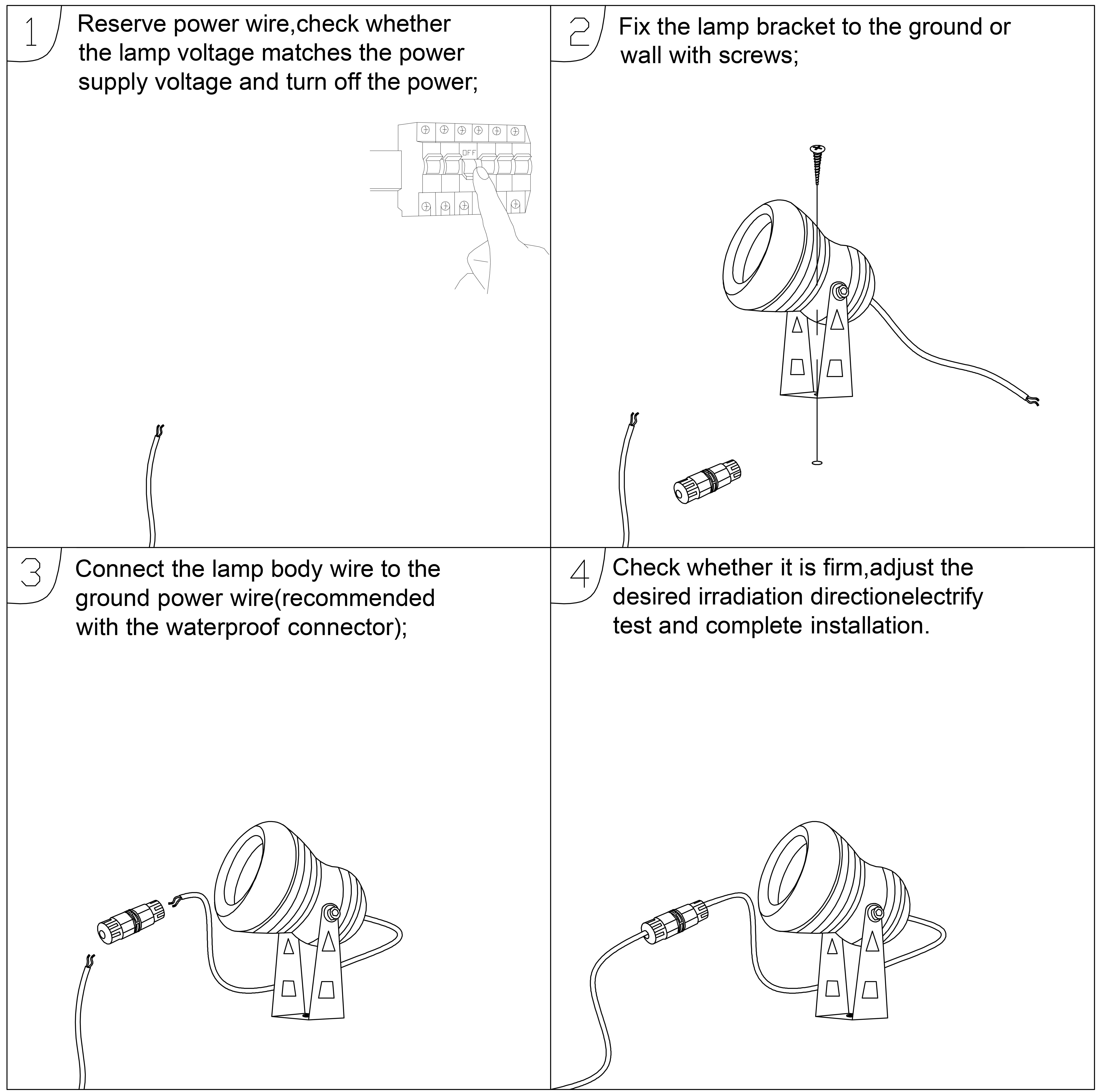 1

Reserve power wire,check whether the lamp voltage matches the power supply voltage and turn off the power;

OFF

2

Fix the lamp bracket to the ground or wall with screws;

3

Connect the lamp body wire to the ground power wire(recommended with the waterproof connector);

4

Check whether it is firm,adjust the desired irradiation directionelectrify test and complete installation.