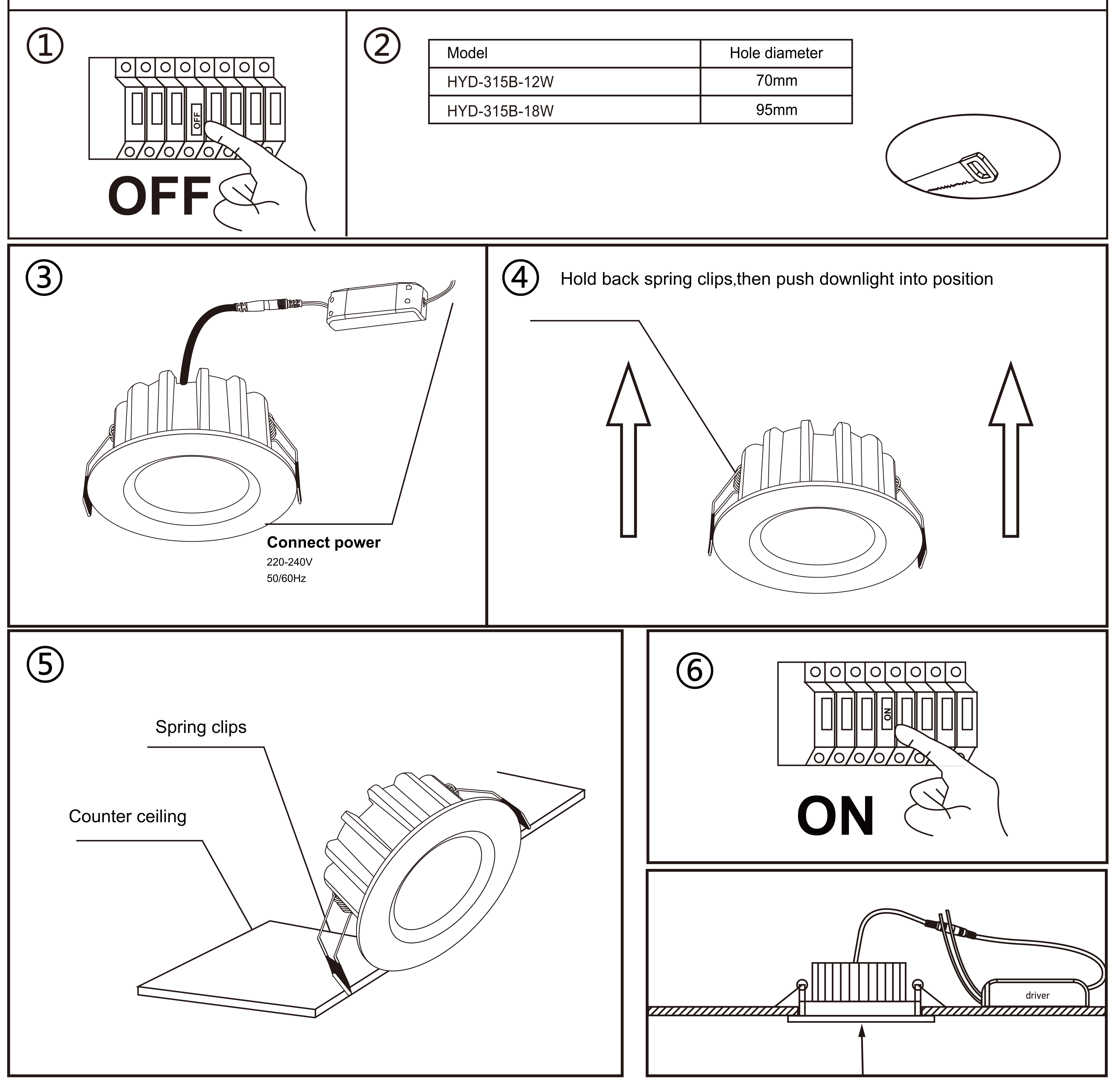 ①

OFF

OFF

②

| Model | Hole diameter |
|---|---|
| HYD-315B-12W | 70mm |
| HYD-315B-18W | 95mm |

③

Connect power
220-240V
50/60Hz

④ Hold back spring clips,then push downlight into position

⑤

Spring clips

Counter ceiling

⑥

ON

ON

driver