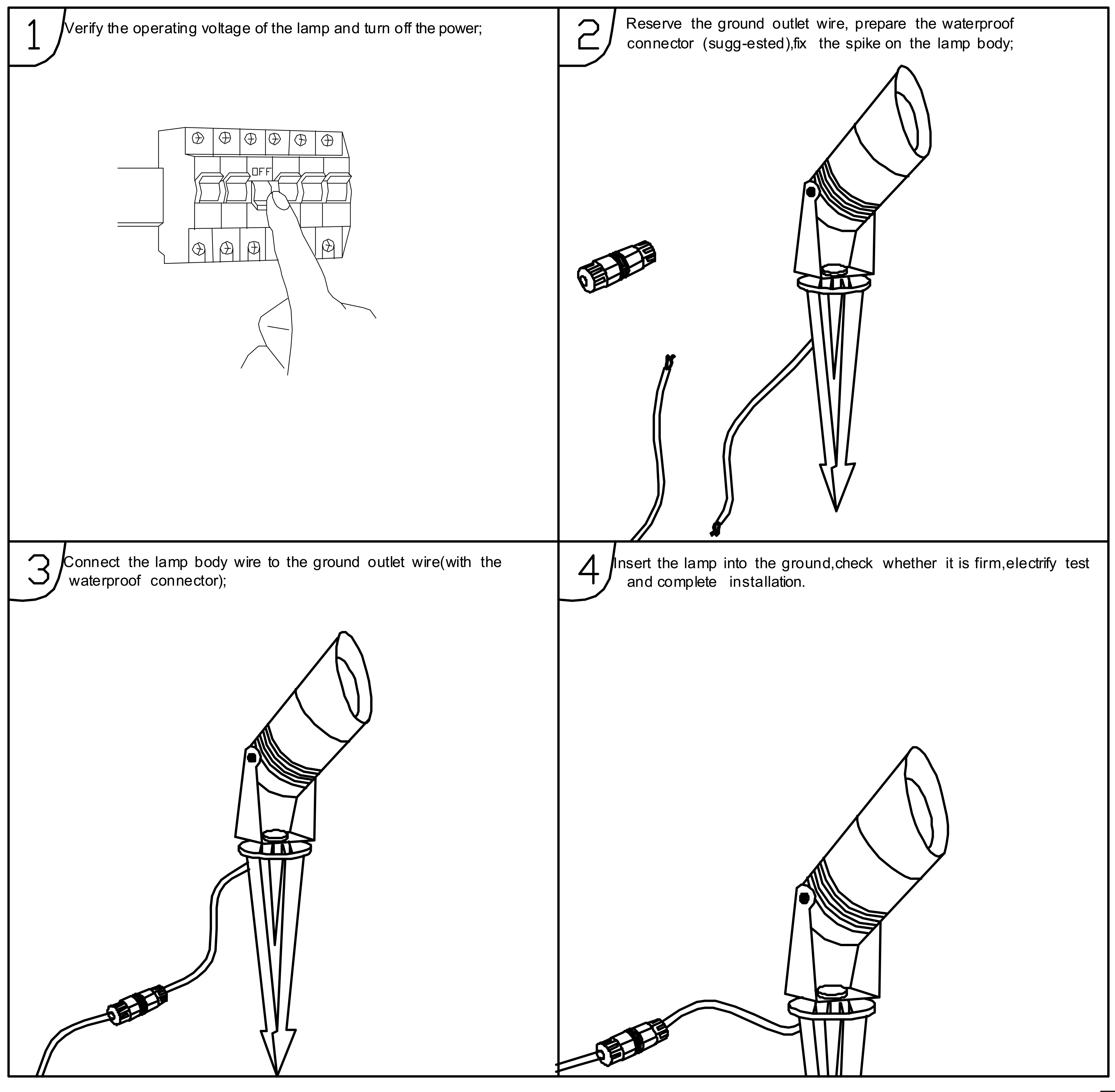 1 Verify the operating voltage of the lamp and turn off the power;

OFF

2 Reserve the ground outlet wire, prepare the waterproof connector (sugg-ested),fix the spike on the lamp body;

3 Connect the lamp body wire to the ground outlet wire(with the waterproof connector);

4 Insert the lamp into the ground,check whether it is firm,electrify test and complete installation.